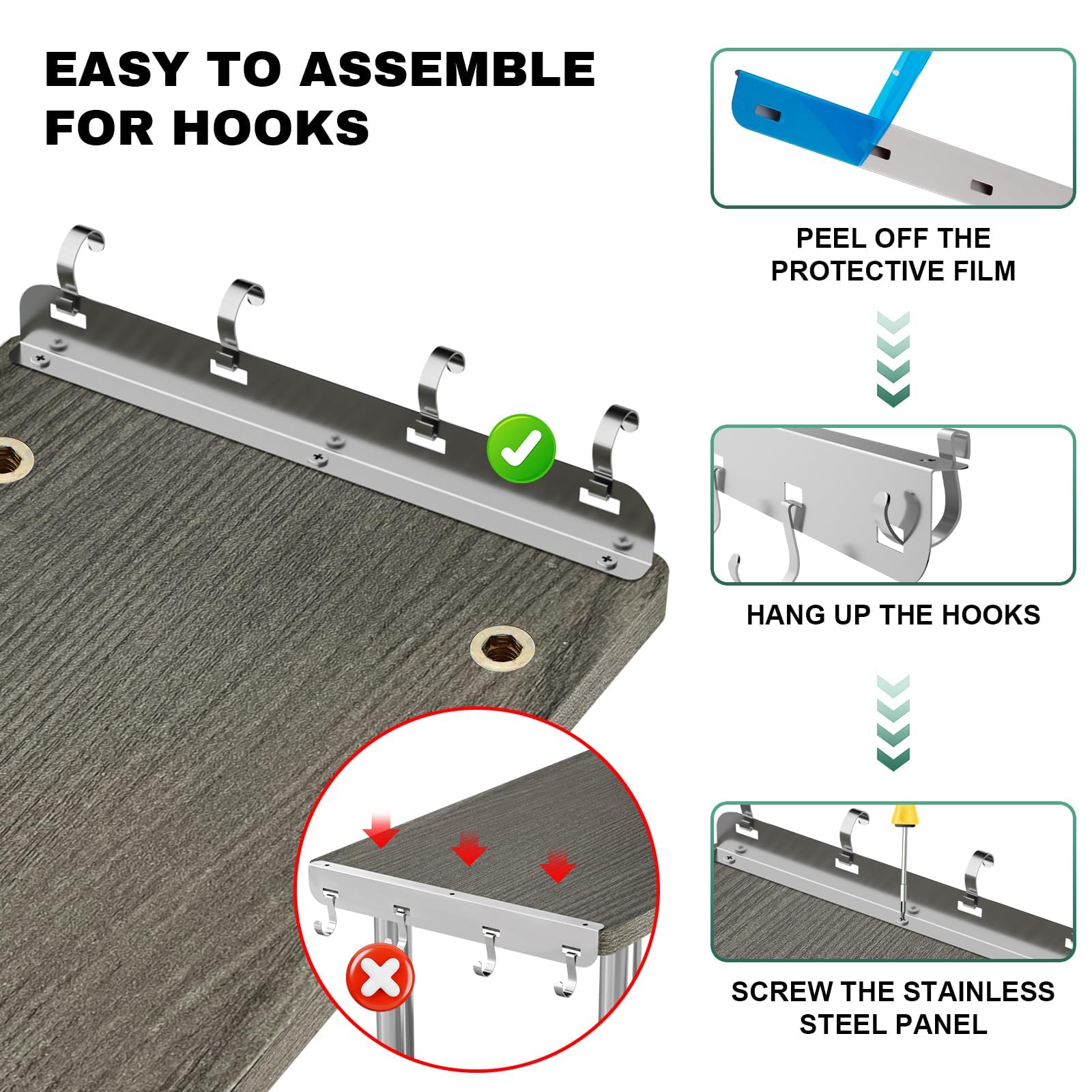 EASY TO ASSEMBLE FOR HOOKS

PEEL OFF THE PROTECTIVE FILM

HANG UP THE HOOKS

SCREW THE STAINLESS STEEL PANEL