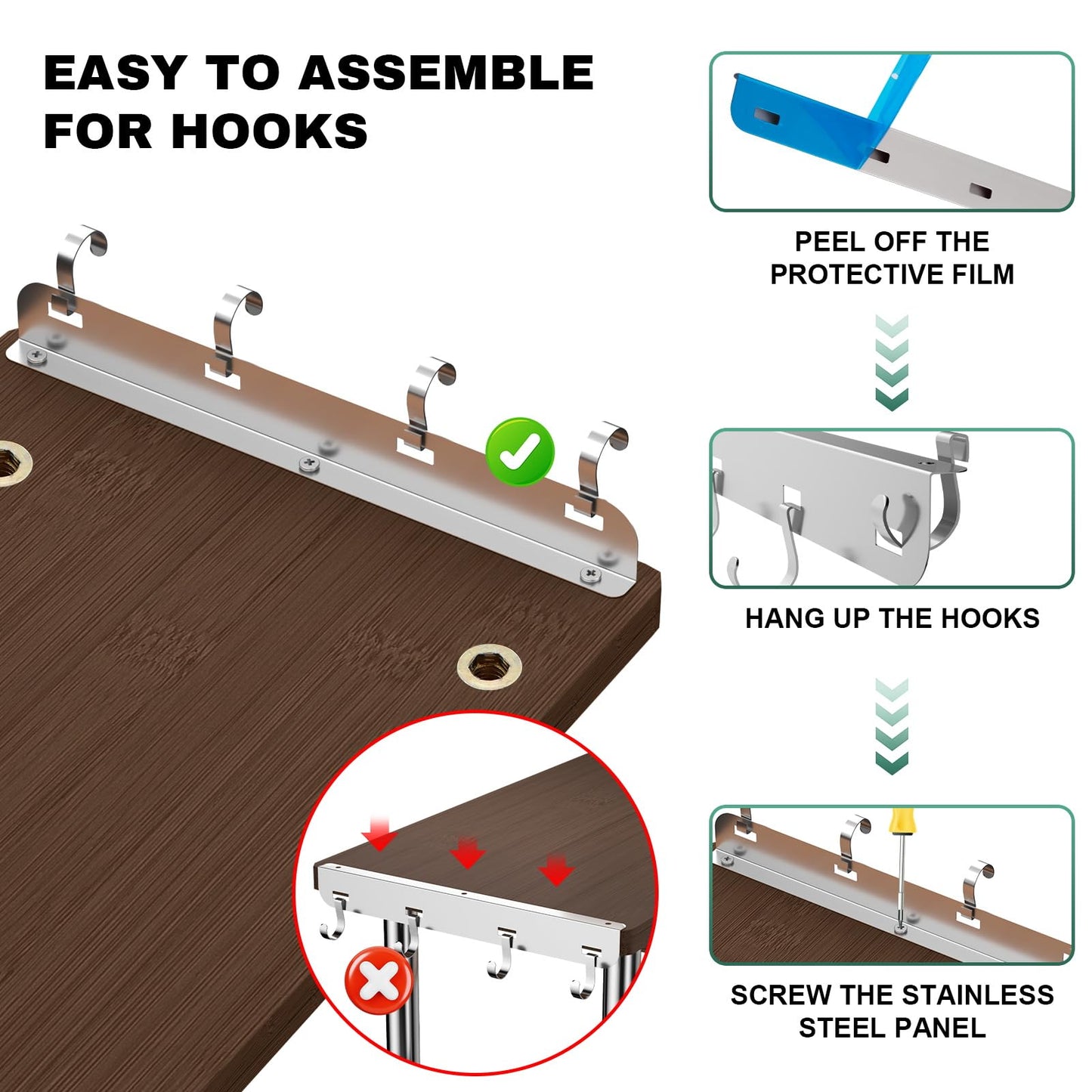 EASY TO ASSEMBLE FOR HOOKS

PEEL OFF THE PROTECTIVE FILM

HANG UP THE HOOKS

SCREW THE STAINLESS STEEL PANEL