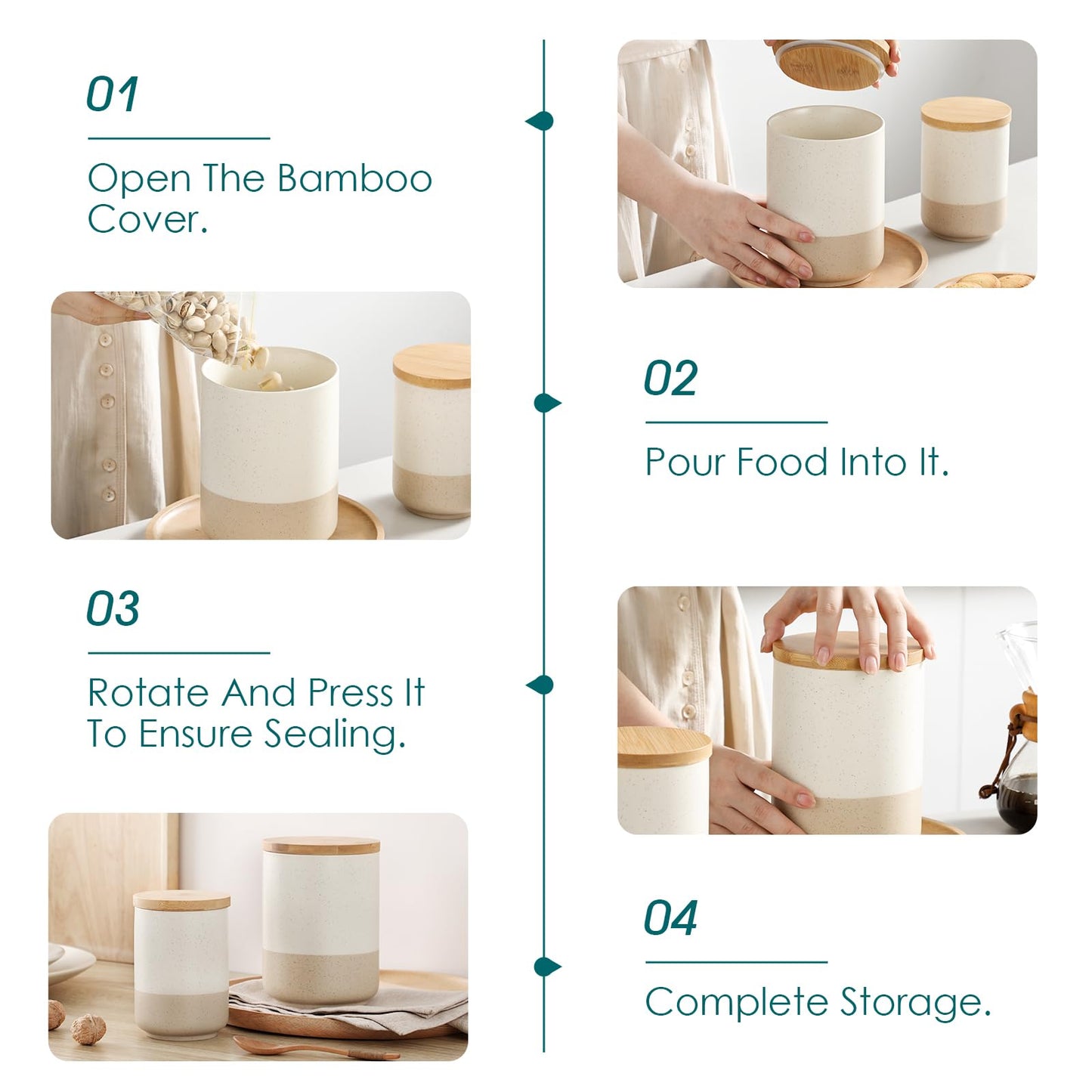 01

Open The Bamboo Cover.

02

Pour Food Into It.

03

Rotate And Press It To Ensure Sealing.

04

Complete Storage.