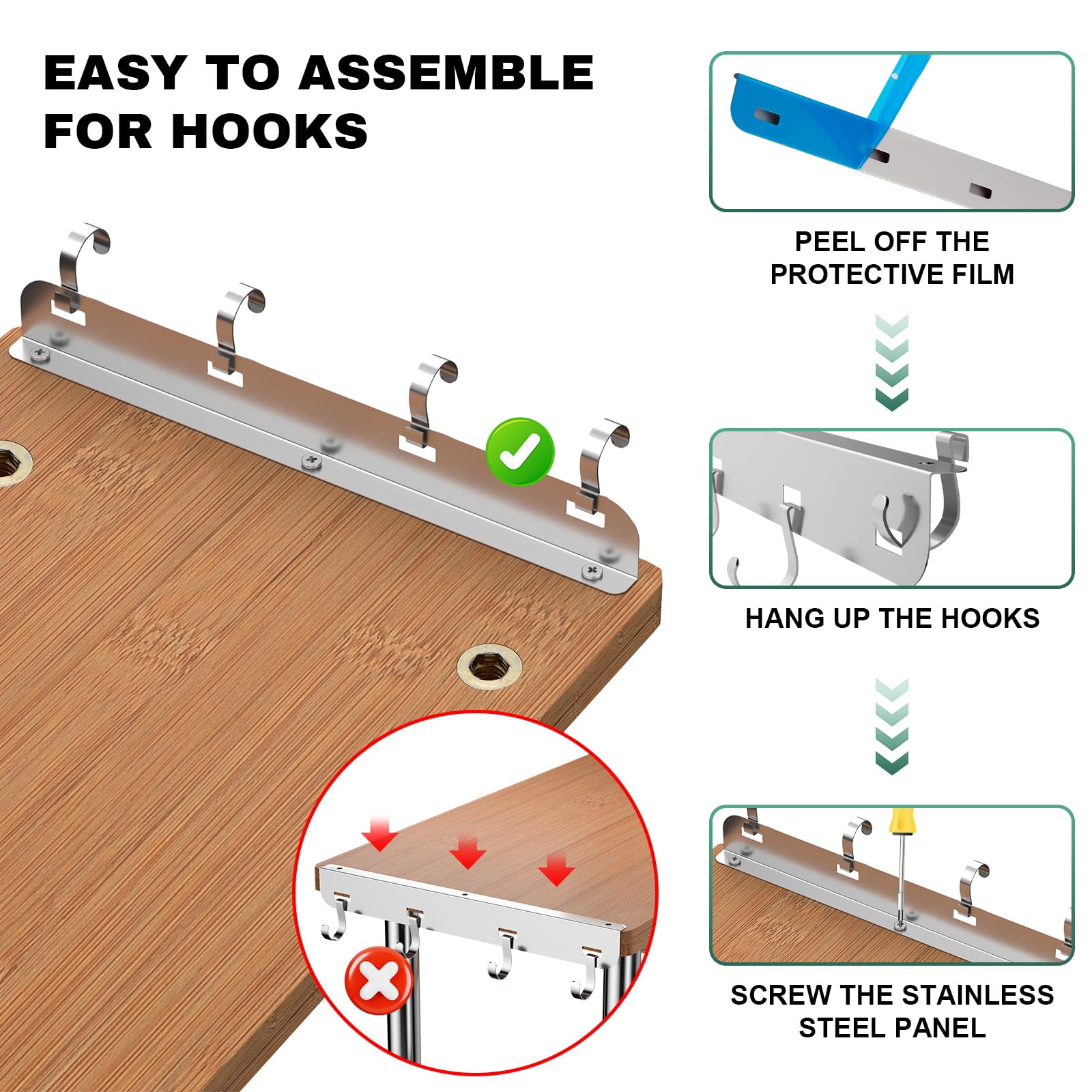 EASY TO ASSEMBLE FOR HOOKS

PEEL OFF THE PROTECTIVE FILM

HANG UP THE HOOKS

SCREW THE STAINLESS STEEL PANEL