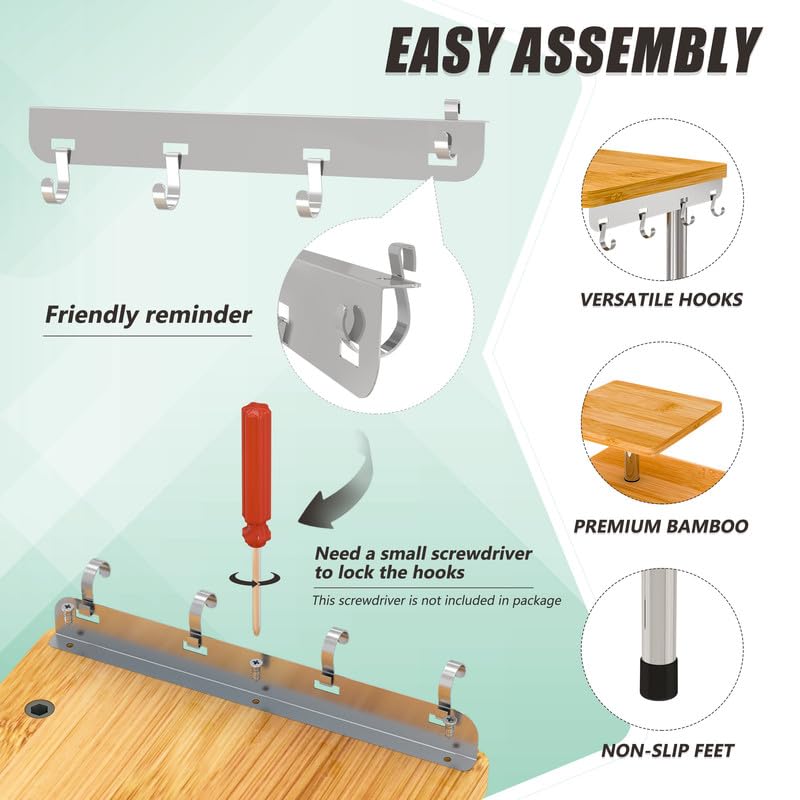 EASY ASSEMBLY

Friendly reminder

Need a small screwdriver to lock the hooks

This screwdriver is not included in package

VERSATILE HOOKS

PREMIUM BAMBOO

NON-SLIP FEET