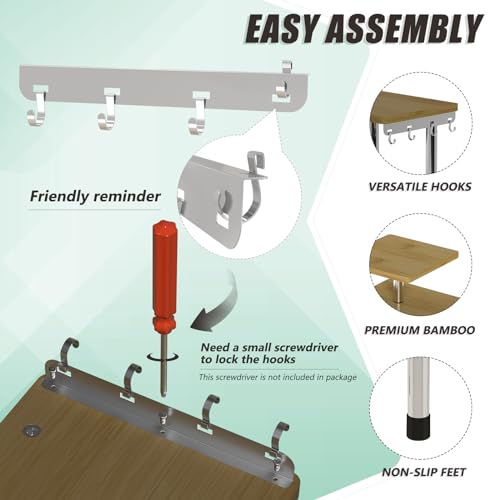 EASY ASSEMBLY

Friendly reminder

Need a small screwdriver to lock the hooks

This screwdriver is not included in package

VERSATILE HOOKS

PREMIUM BAMBOO

NON-SLIP FEET