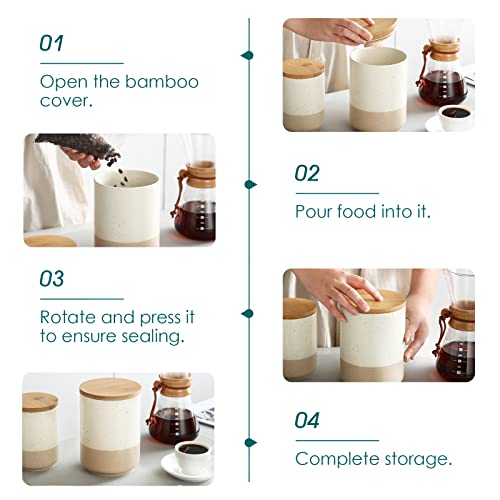 01

Open the bamboo cover.

02

Pour food into it.

03

Rotate and press it to ensure sealing.

04

Complete storage.