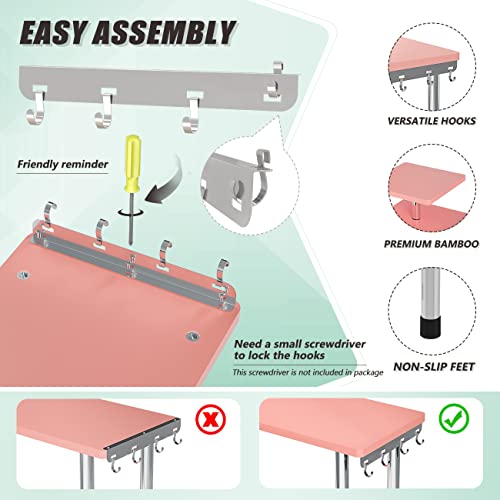 EASY ASSEMBLY

Friendly reminder

Need a small screwdriver to lock the hooks

This screwdriver is not included in package

VERSATILE HOOKS

PREMIUM BAMBOO

NON-SLIP FEET