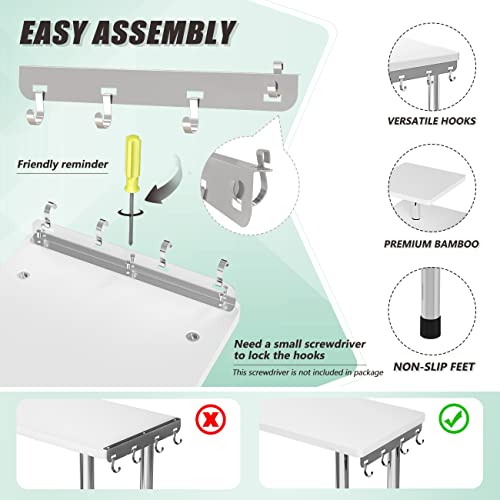 EASY ASSEMBLY

Friendly reminder

Need a small screwdriver to lock the hooks

This screwdriver is not included in package

VERSATILE HOOKS

PREMIUM BAMBOO

NON-SLIP FEET