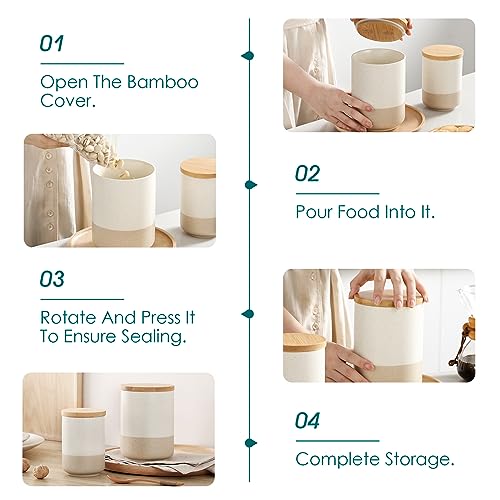 01

Open The Bamboo Cover.

02

Pour Food Into It.

03

Rotate And Press It To Ensure Sealing.

04

Complete Storage.