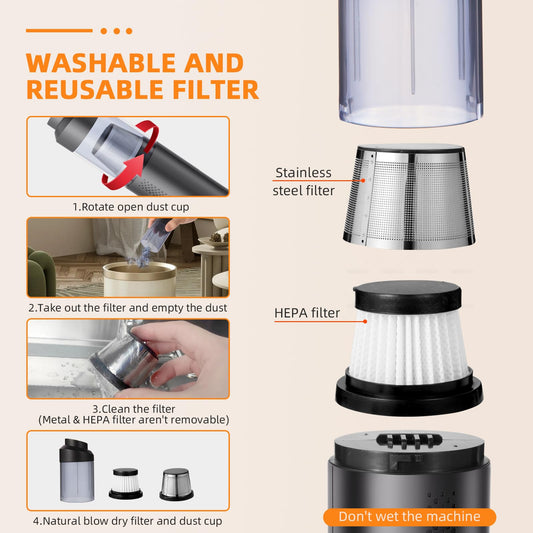 WASHABLE AND REUSABLE FILTER

1.Rotate open dust cup

2.Take out the filter and empty the dust

3.Clean the filter
(Metal & HEPA filter aren't removable)

4.Natural blow dry filter and dust cup

Stainless steel filter

HEPA filter

Don't wet the machine